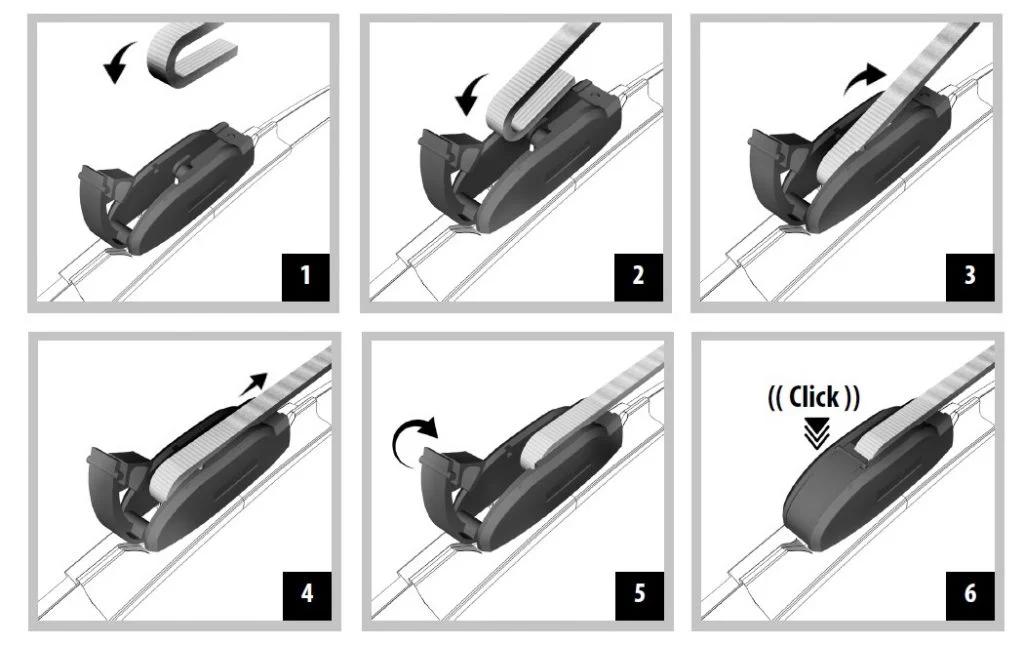 1

2

3

4

5

(( Click ))

6